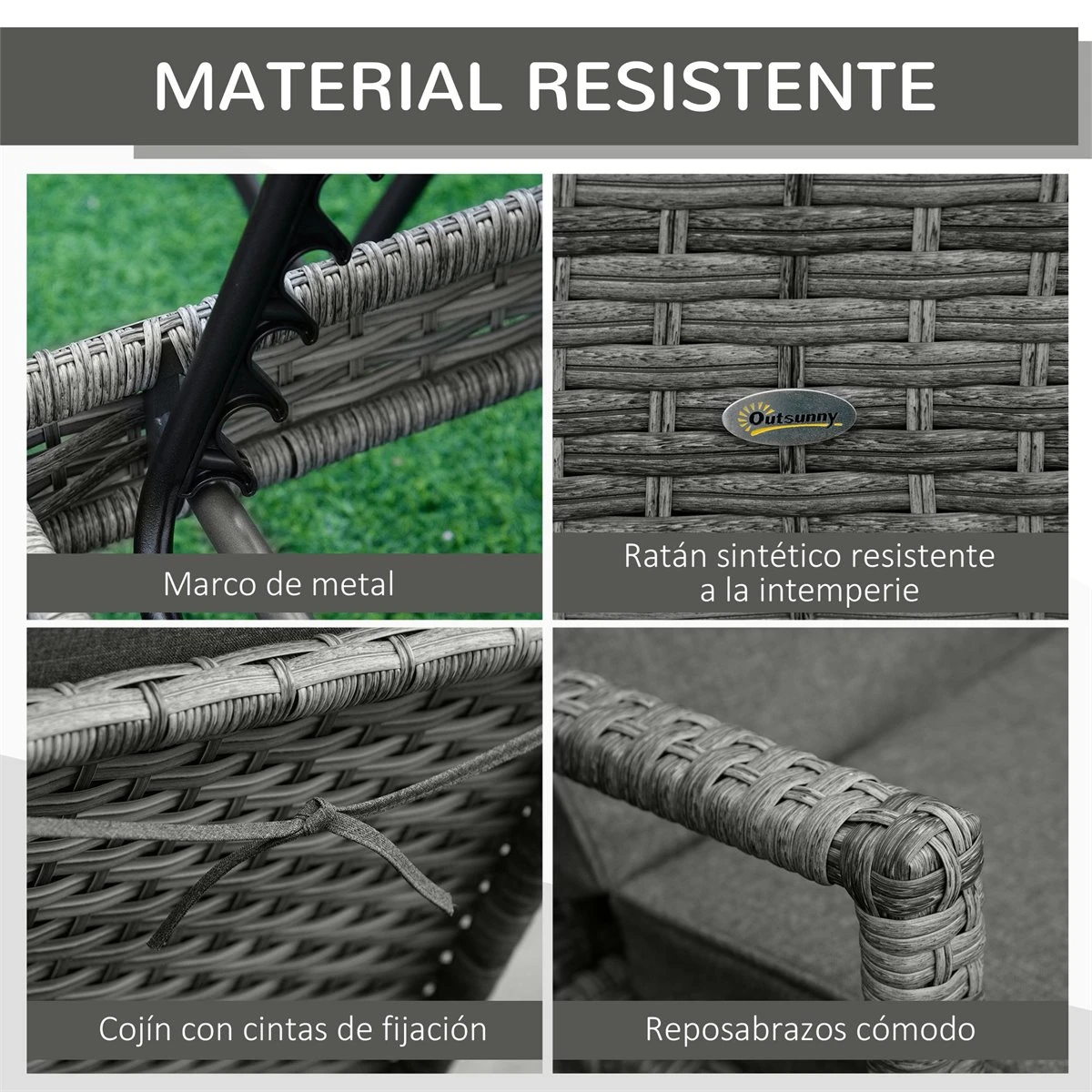 MATERIAL RESISTENTE

Marco de metal

Outsunny

Ratán sintético resistente a la intemperie

Cojín con cintas de fijación

Reposabrazos cómodo