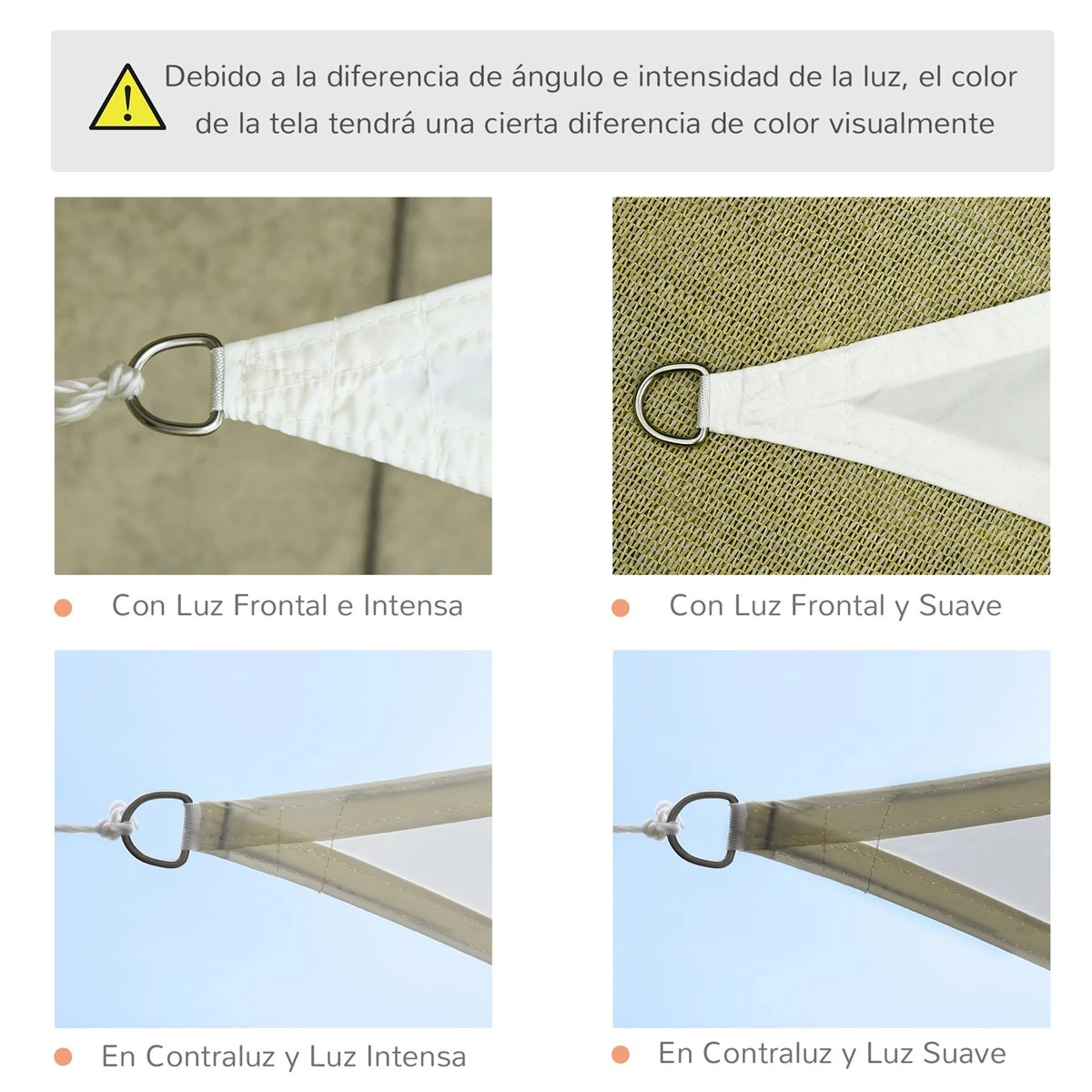 Debido a la diferencia de ángulo e intensidad de la luz, el color de la tela tendrá una cierta diferencia de color visualmente

Con Luz Frontal e Intensa

Con Luz Frontal y Suave

En Contraluz y Luz Intensa

En Contraluz y Luz Suave