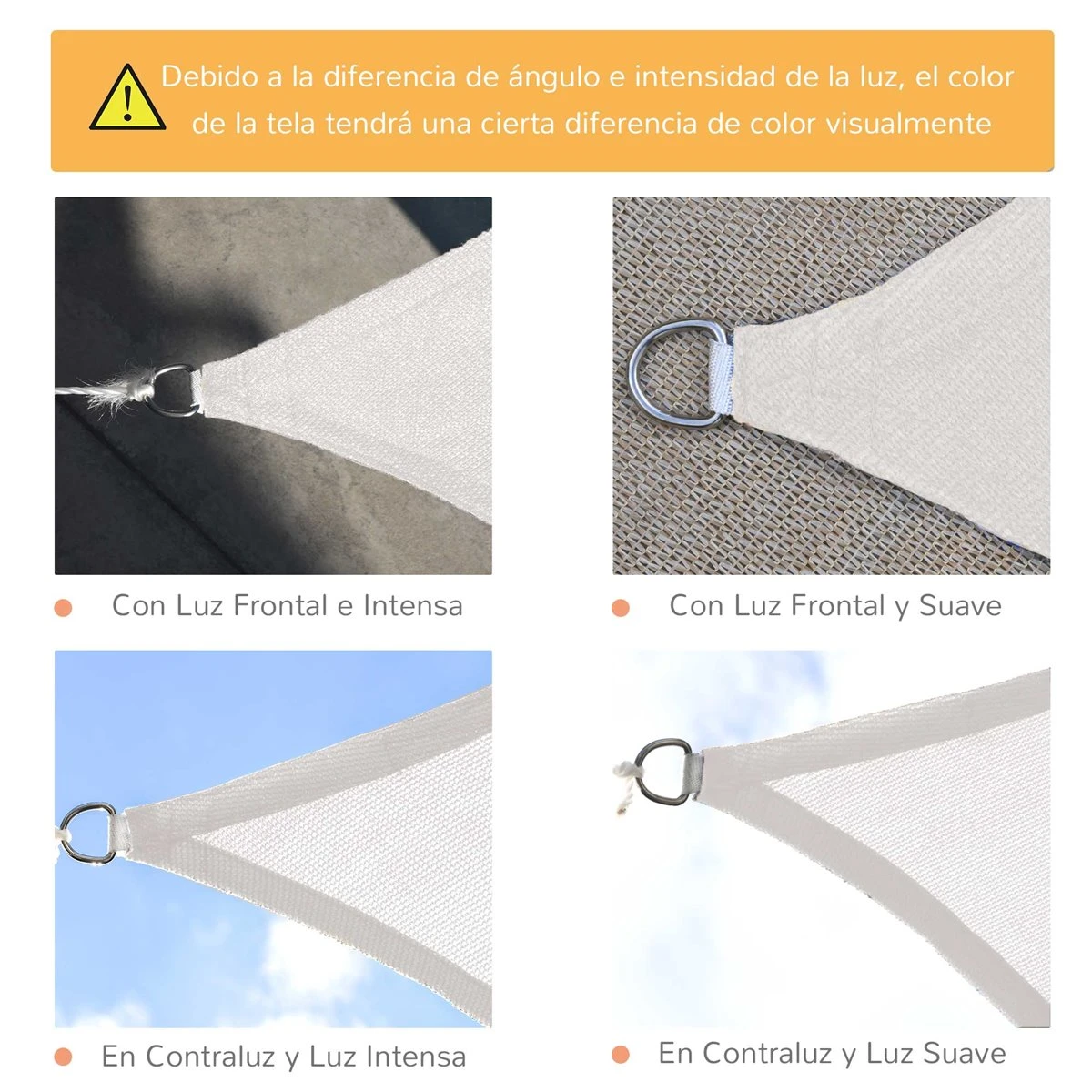 Debido a la diferencia de ángulo e intensidad de la luz, el color de la tela tendrá una cierta diferencia de color visualmente

Con Luz Frontal e Intensa

Con Luz Frontal y Suave

En Contraluz y Luz Intensa

En Contraluz y Luz Suave