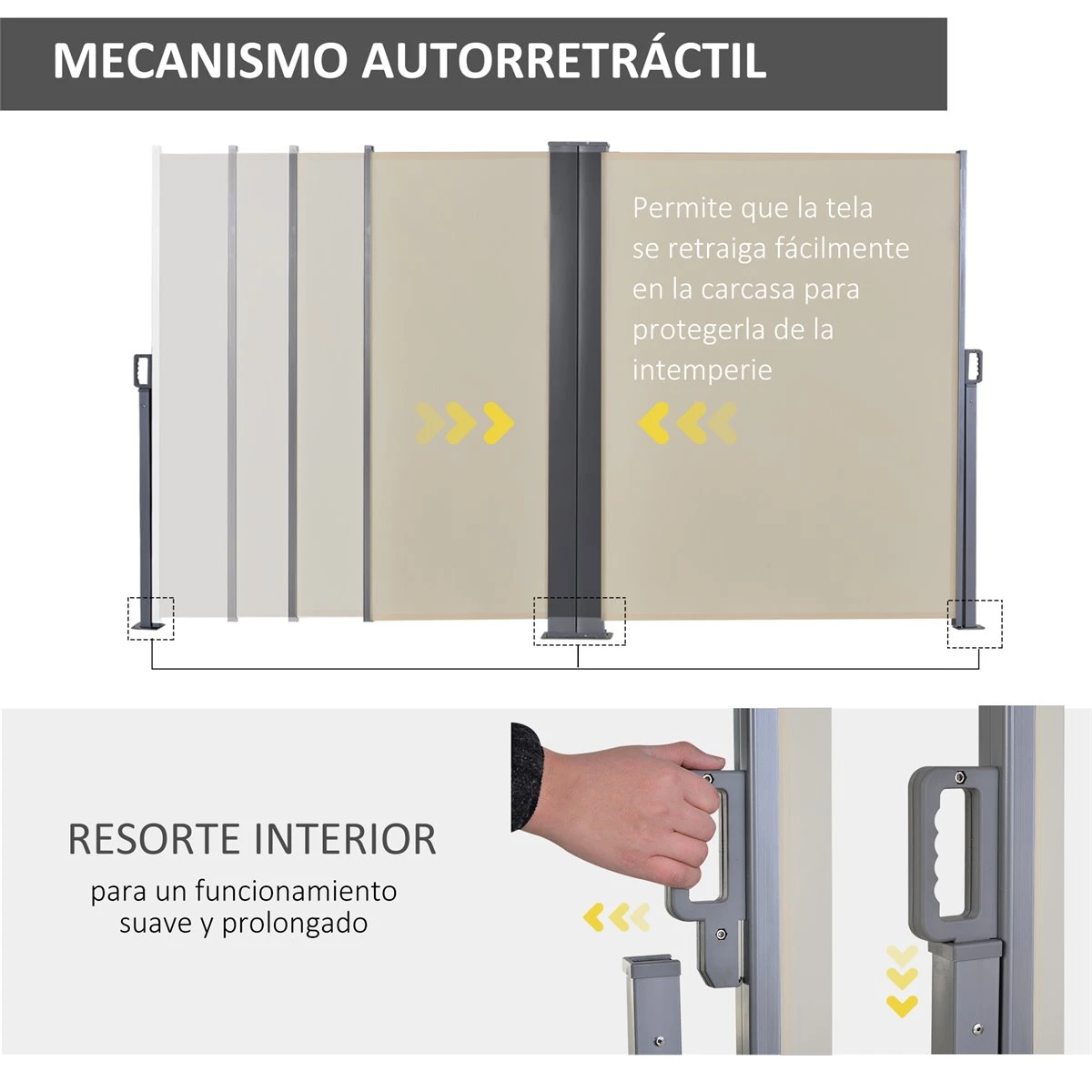 MECANISMO AUTORRETRÁCTIL

Permite que la tela se retraiga fácilmente en la carcasa para protegerla de la intemperie

RESORTE INTERIOR

para un funcionamiento suave y prolongado