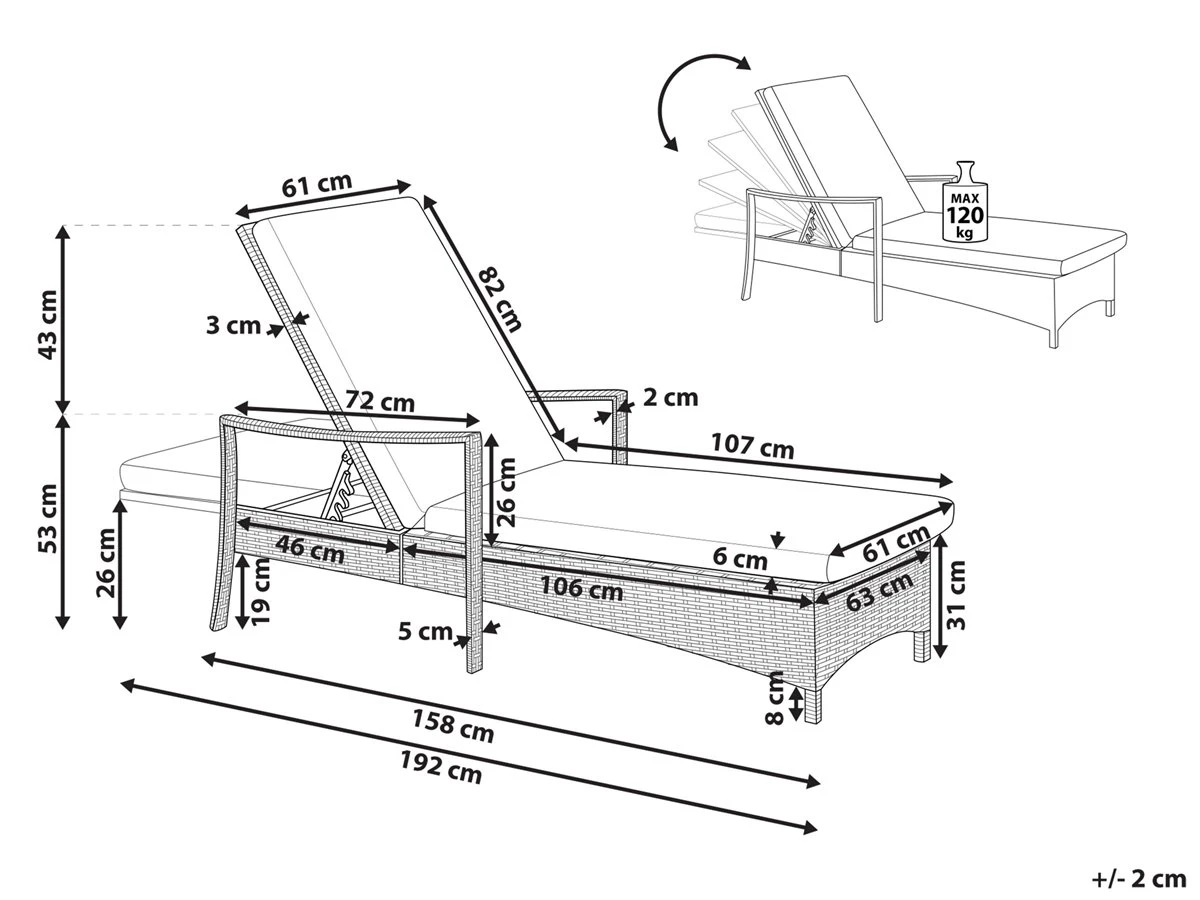 MAX
120
kg

61 cm
82 cm
43 cm
3 cm
72 cm
2 cm
107 cm
53 cm
26 cm
26 cm
46 cm
19 cm
6 cm
61 cm
106 cm
63 cm
31 cm
5 cm
8 cm
158 cm
192 cm

+/- 2 cm