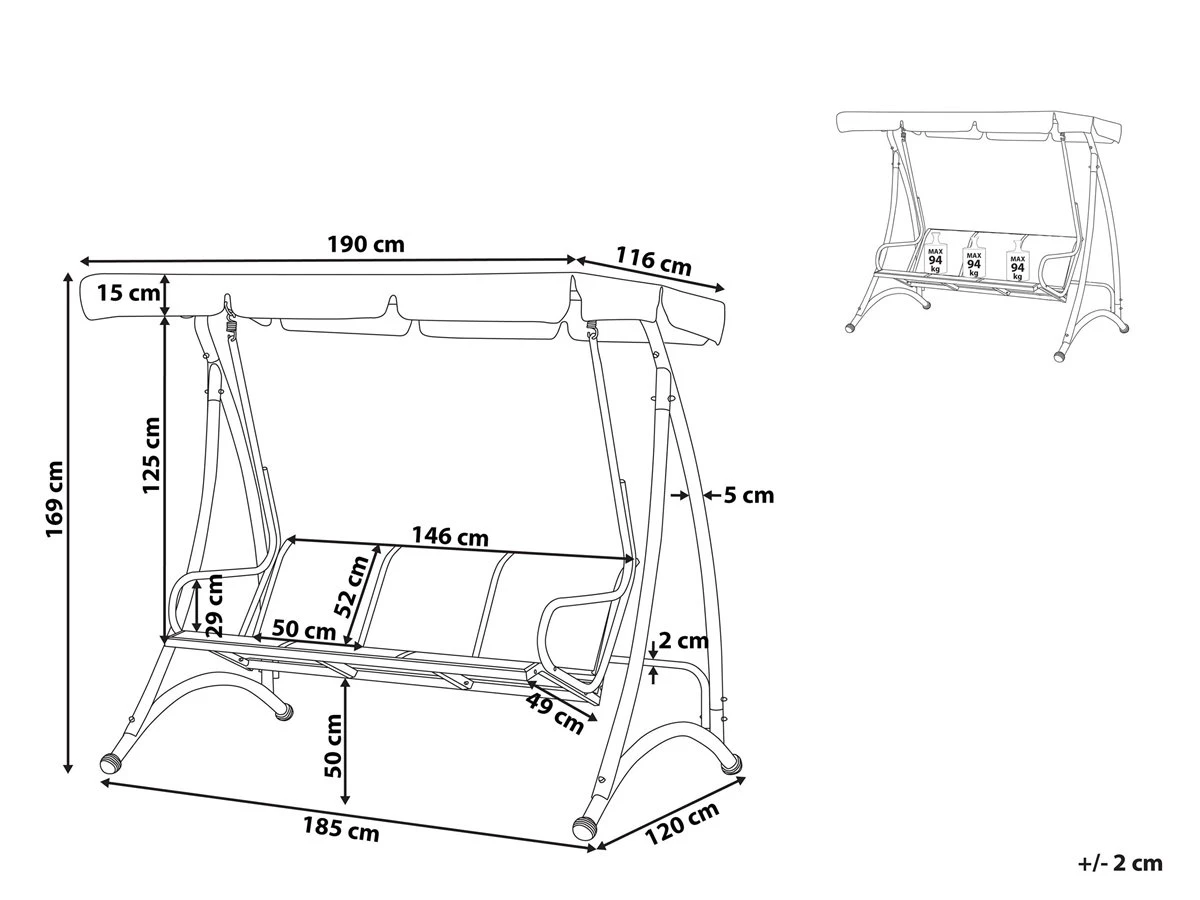 190 cm
116 cm
15 cm
125 cm
169 cm
5 cm
146 cm
52 cm
29 cm
50 cm
2 cm
49 cm
50 cm
185 cm
120 cm
MAX 94 kg
MAX 94 kg
MAX 94 kg
+/- 2 cm